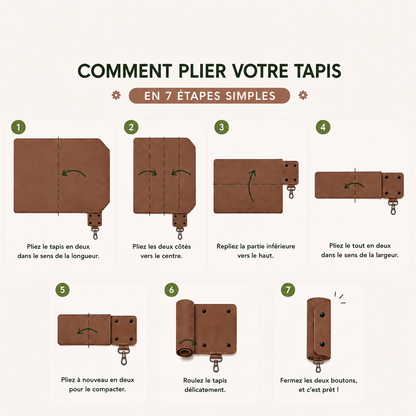 COMMENT PLIER VOTRE TAPIS

EN 7 ÉTAPES SIMPLES

1

Pliez le tapis en deux dans le sens de la longueur.

2

Pliez les deux côtés vers le centre.

3

Repliez la partie inférieure vers le haut.

4

Pliez le tout en deux dans le sens de la largeur.

5

Pliez à nouveau en deux pour le compacter.

6

Roulez le tapis délicatement.

7

Fermez les deux boutons, et c'est prêt !